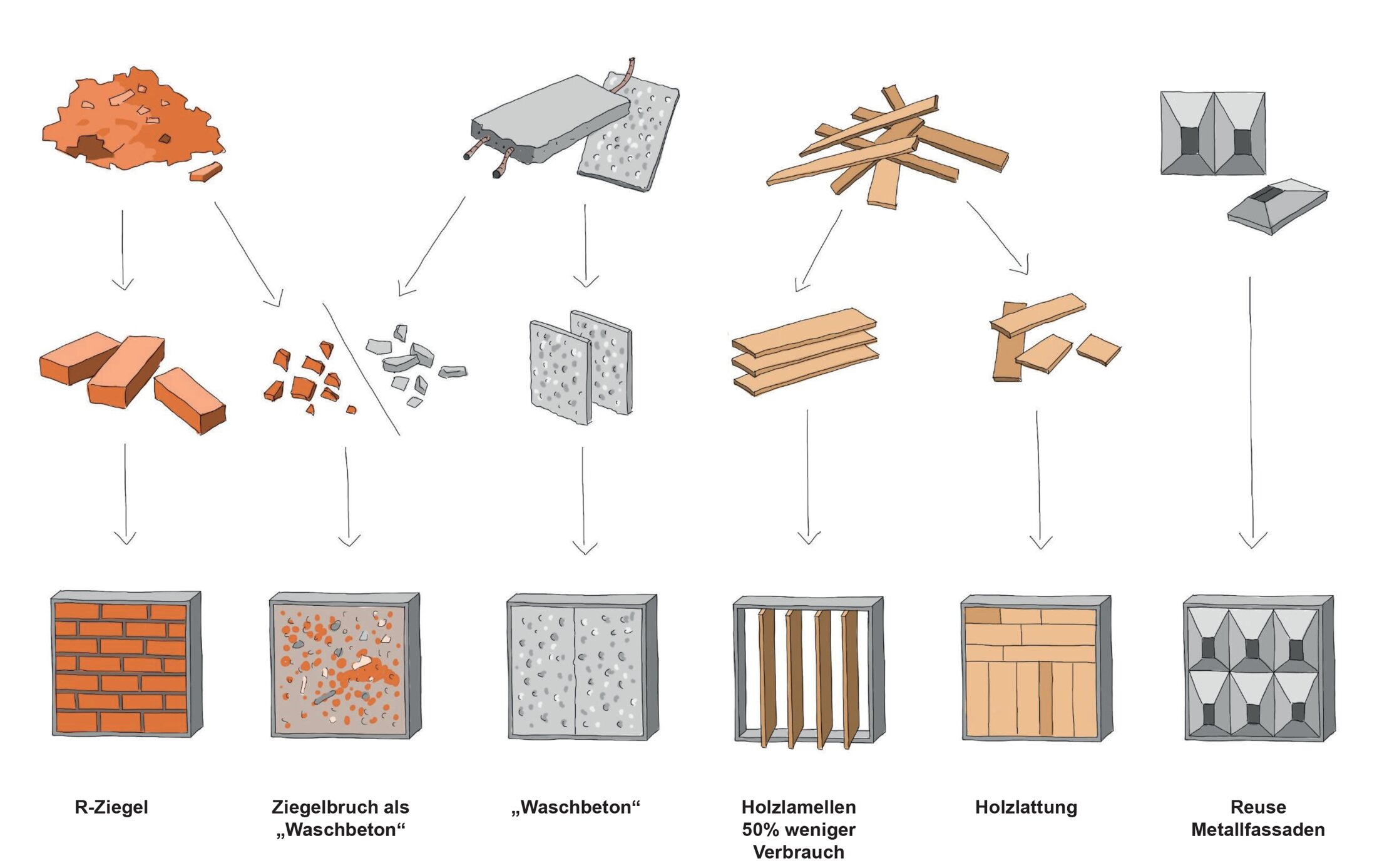 R-Ziegel

Ziegelbruch als „Waschbeton“

„Waschbeton“

Holzlamellen 50% weniger Verbrauch

Holzlattung

Reuse Metallfassaden